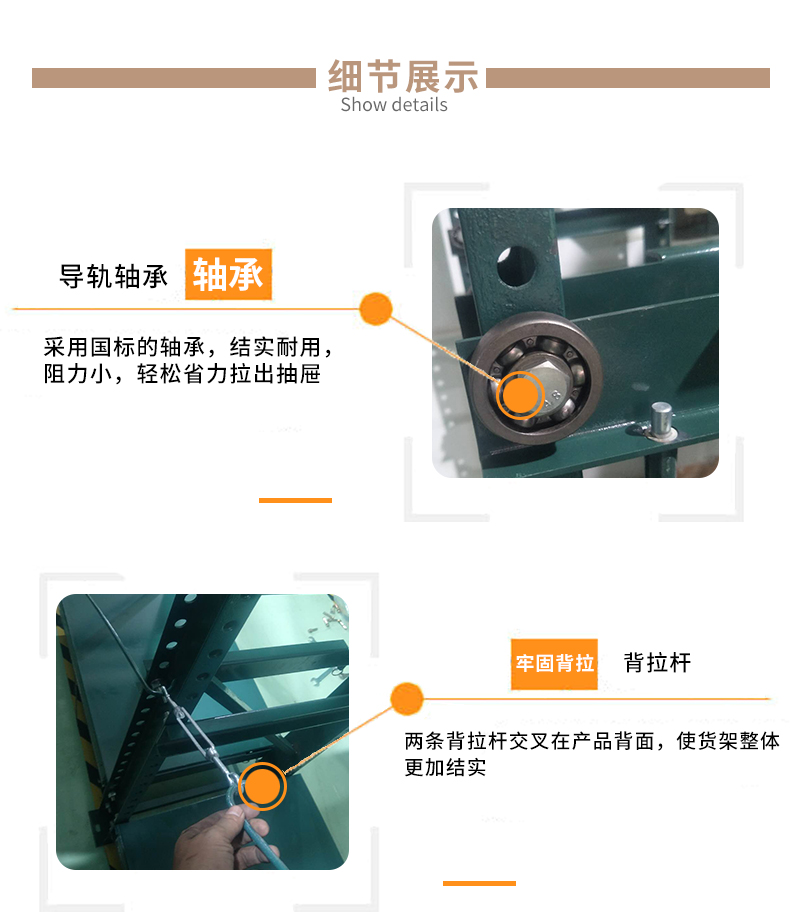 细节展示
Show details

导轨轴承 轴承

采用国标的轴承，结实耐用，阻力小，轻松省力拉出抽屉

牢固背拉 背拉杆

两条背拉杆交叉在产品背面，使货架整体更加结实